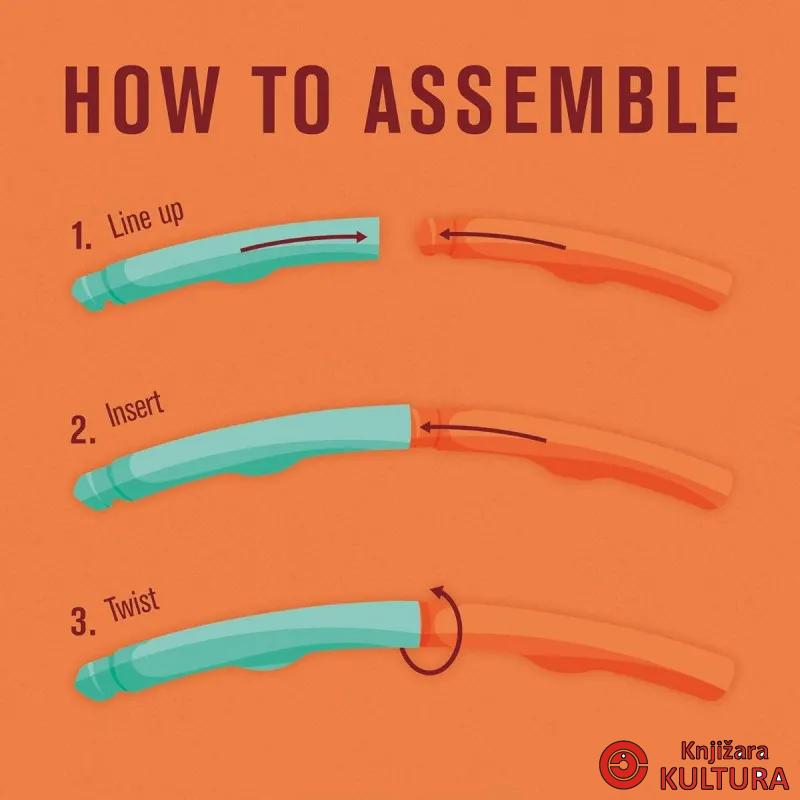 HOW TO ASSEMBLE

1. Line up

2. Insert

3. Twist

Knjižara KULTURA