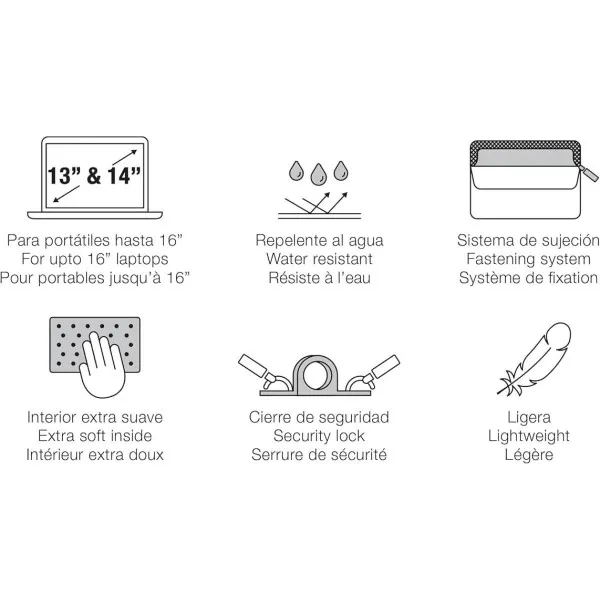 13” & 14”

Para portátiles hasta 16”
For upto 16” laptops
Pour portables jusqu’à 16”

Repelente al agua
Water resistant
Résiste à l’eau

Sistema de sujeción
Fastening system
Système de fixation

Interior extra suave
Extra soft inside
Intérieur extra doux

Cierre de seguridad
Security lock
Serrure de sécurité

Ligera
Lightweight
Légère